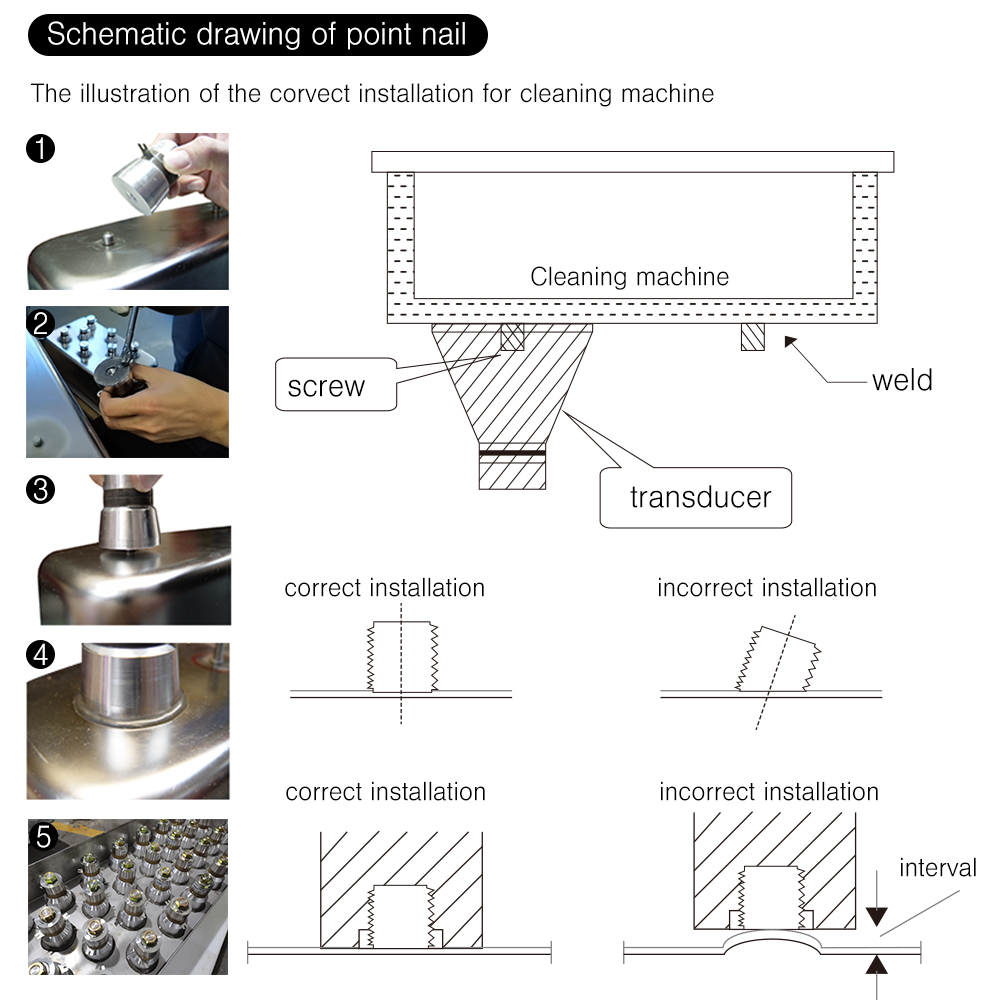 Schematic drawing of point nail

The illustration of the corvect installation for cleaning machine

1

2

3

4

5

Cleaning machine

screw

weld

transducer

correct installation

incorrect installation

correct installation

incorrect installation

interval