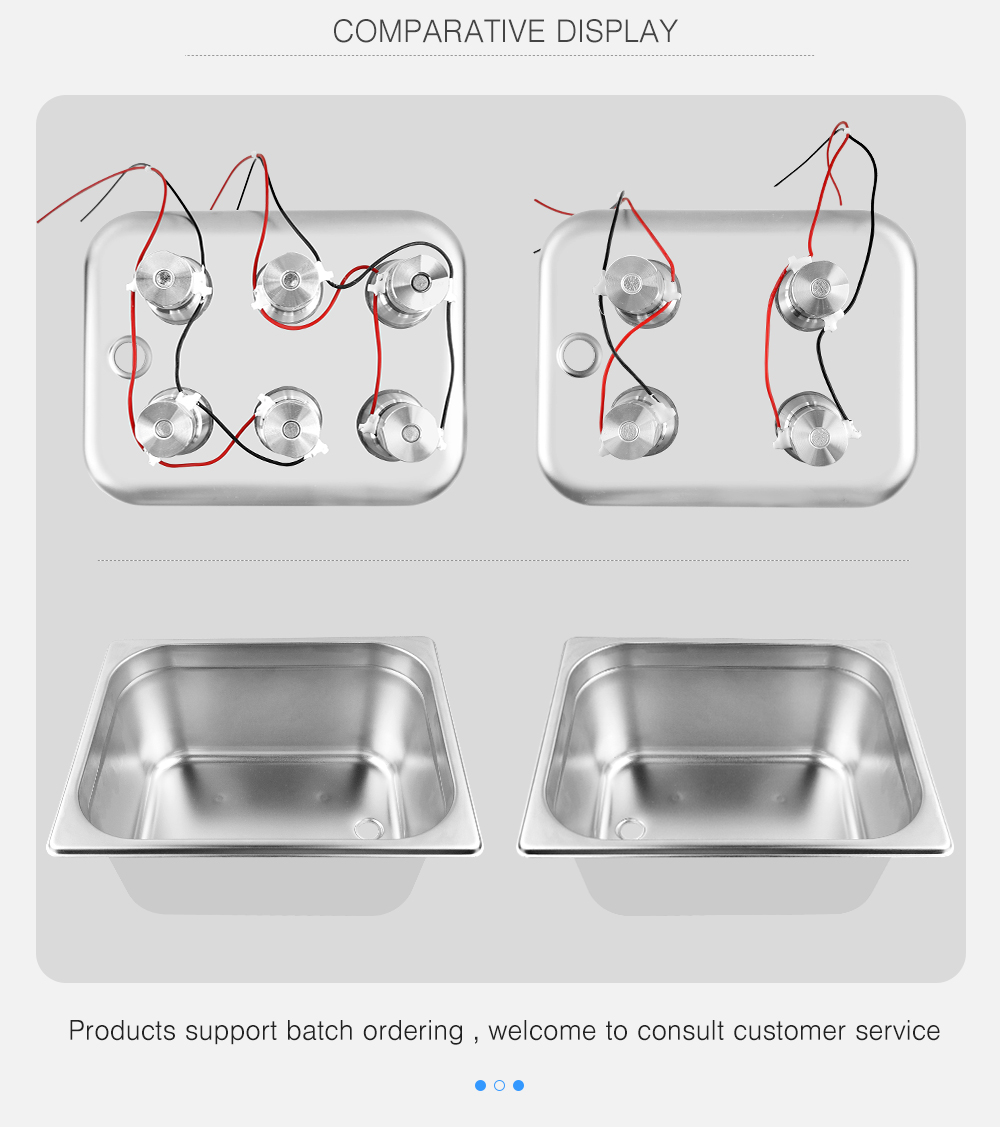 COMPARATIVE DISPLAY

Products support batch ordering , welcome to consult customer service