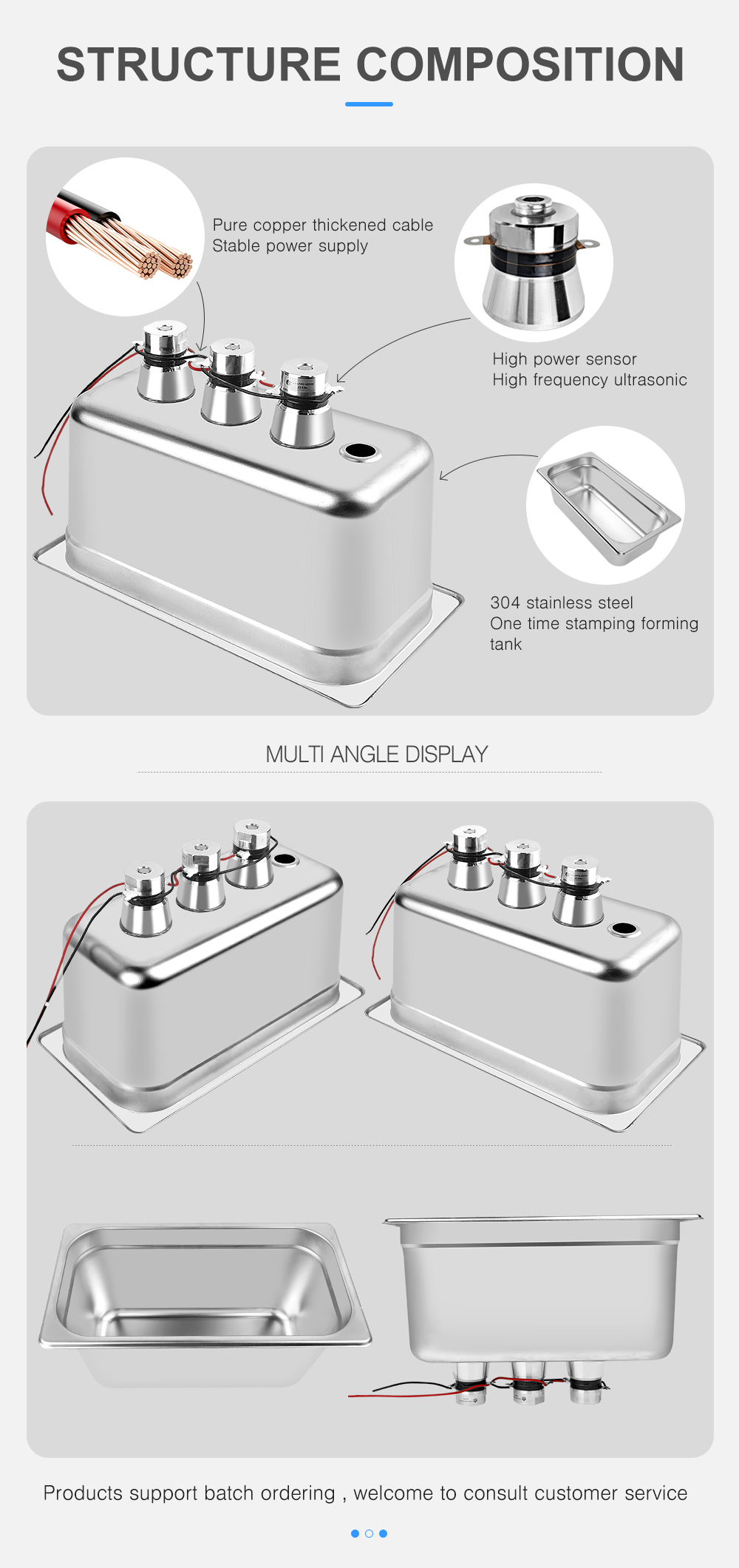 STRUCTURE COMPOSITION

Pure copper thickened cable
Stable power supply

High power sensor
High frequency ultrasonic

304 stainless steel
One time stamping forming tank

MULTI ANGLE DISPLAY

Products support batch ordering , welcome to consult customer service