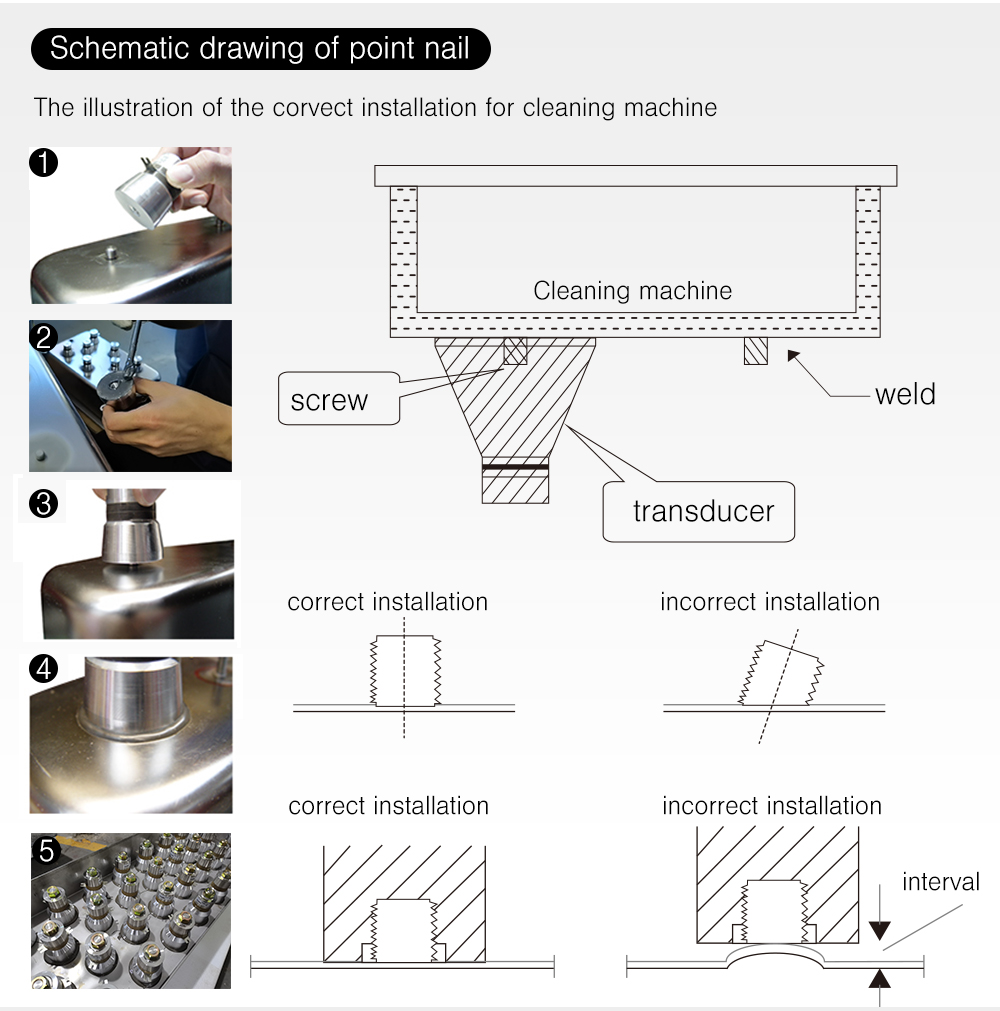 Schematic drawing of point nail

The illustration of the corvect installation for cleaning machine

1

2

3

4

5

Cleaning machine

screw

weld

transducer

correct installation

incorrect installation

correct installation

incorrect installation

interval