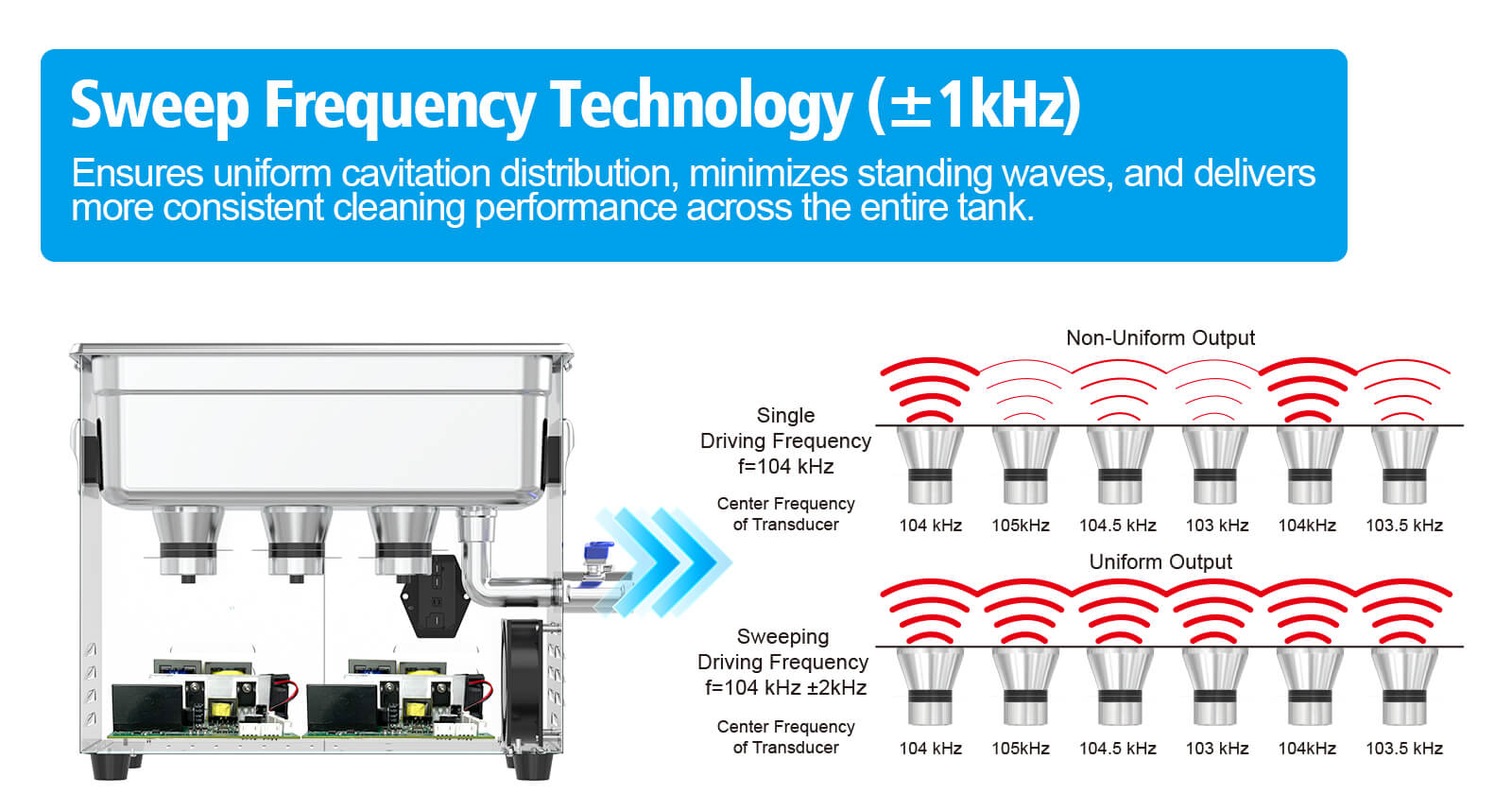 Sweep Frequency Technology (±1kHz)

Ensures uniform cavitation distribution, minimizes standing waves, and delivers more consistent cleaning performance across the entire tank.

Non-Uniform Output

Single Driving Frequency f=104 kHz

Center Frequency of Transducer

104 kHz 105kHz 104.5 kHz 103 kHz 104kHz 103.5 kHz

Uniform Output

Sweeping Driving Frequency f=104 kHz ±2kHz

Center Frequency of Transducer

104 kHz 105kHz 104.5 kHz 103 kHz 104kHz 103.5 kHz