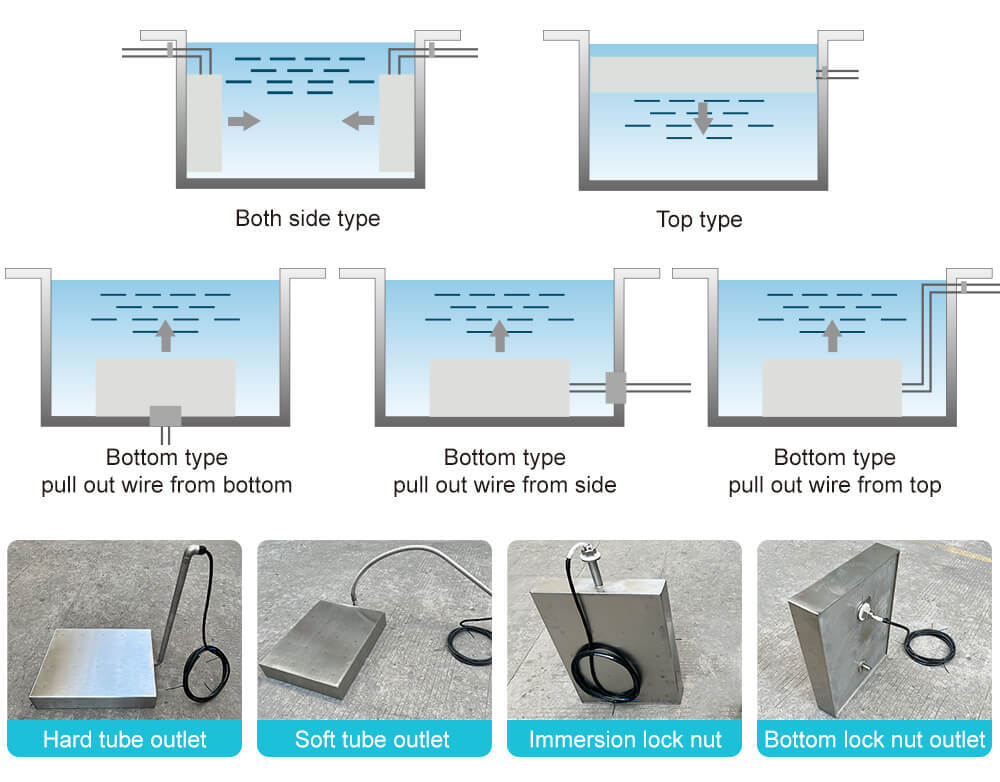 Both side type

Top type

Bottom type
pull out wire from bottom

Bottom type
pull out wire from side

Bottom type
pull out wire from top

Hard tube outlet

Soft tube outlet

Immersion lock nut

Bottom lock nut outlet